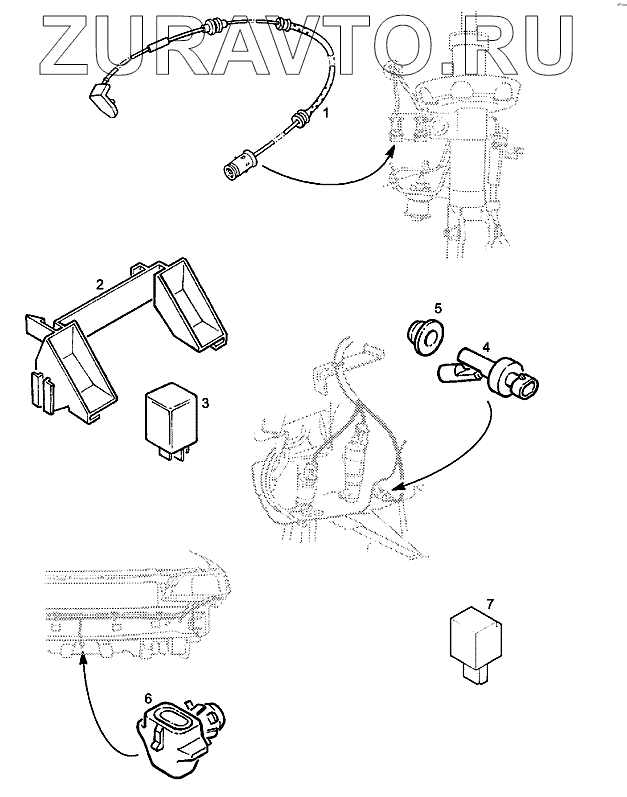 ZURAVTO.RU

1

2

5

4

3

7

6