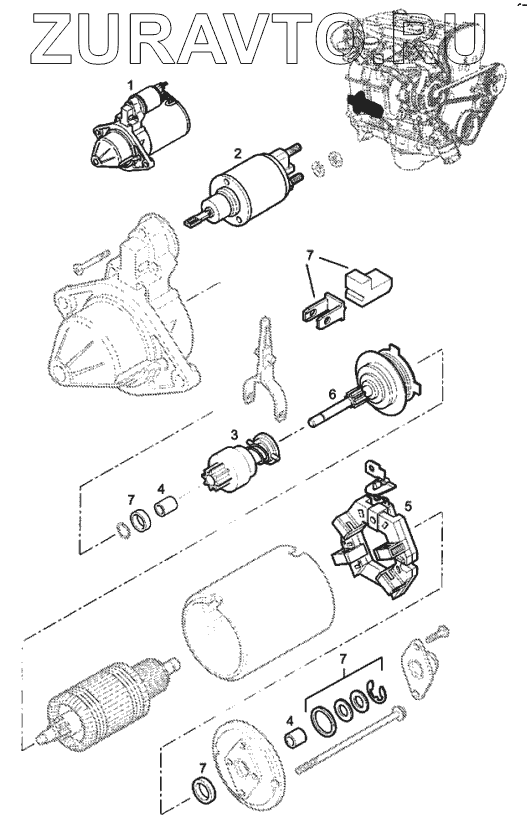 ZURAVTO.RU

1
2
7
6
3
7
4
5
7
4
7