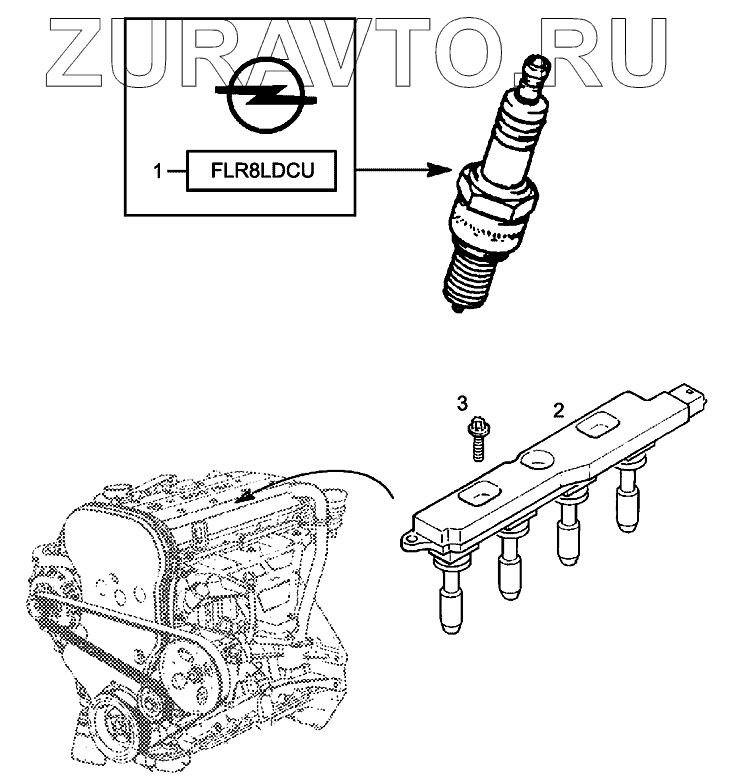 ZURAVTO.RU

1 FLR8LDCU

3

2