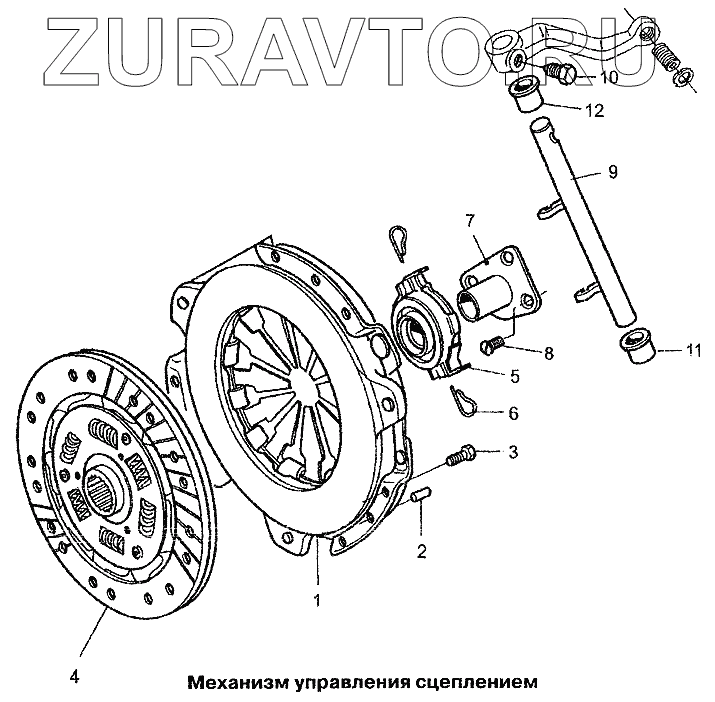 ZURAVTO.RU

10
12
9
7
8
11
5
6
3
2
1
4

Механизм управления сцеплением