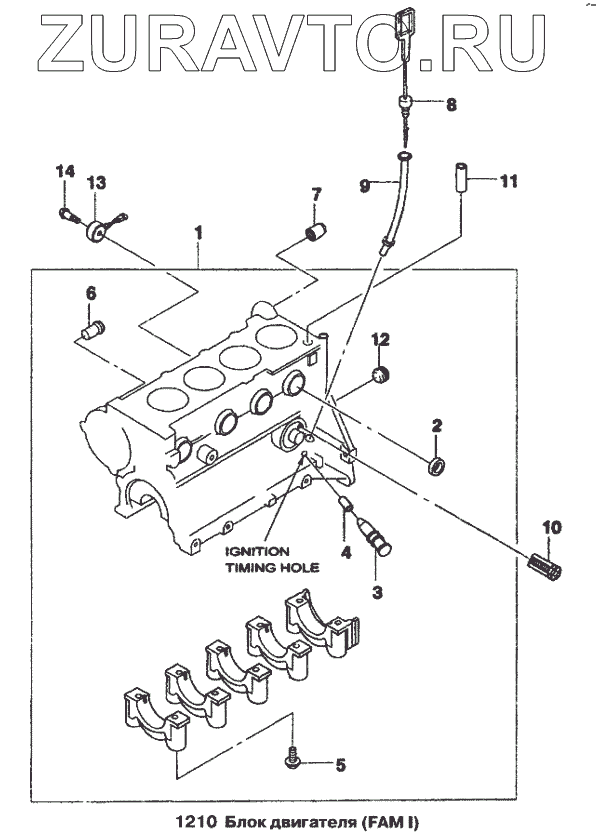 ZURAVTO.RU

8

14
13

7

9

11

1

6

12

2

10

IGNITION
TIMING HOLE

4

3

5

1210 Блок двигателя (FAM I)