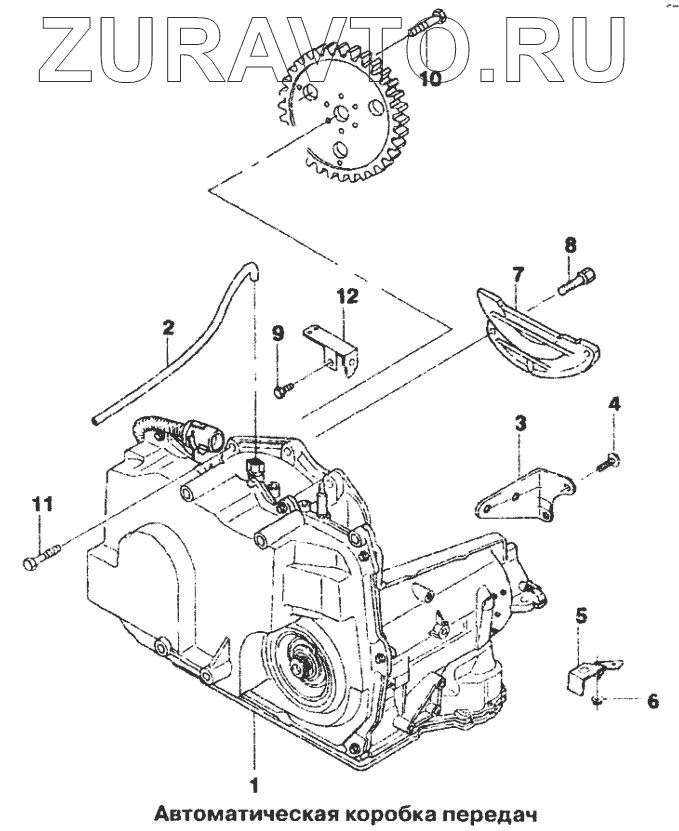 ZURAVTO.RU

10

8

7

12

2

9

4

3

11

5

6

1

Автоматическая коробка передач