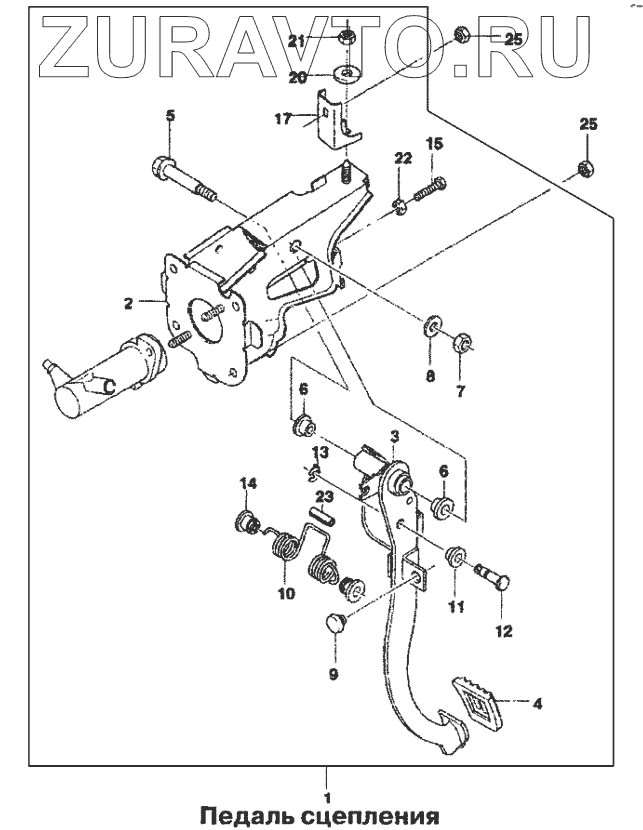 ZURAVTO.RU
21
25
20
17
5
25
22
15
2
8
7
6
3
13
6
14
23
10
11
12
9
4
1
Педаль сцепления