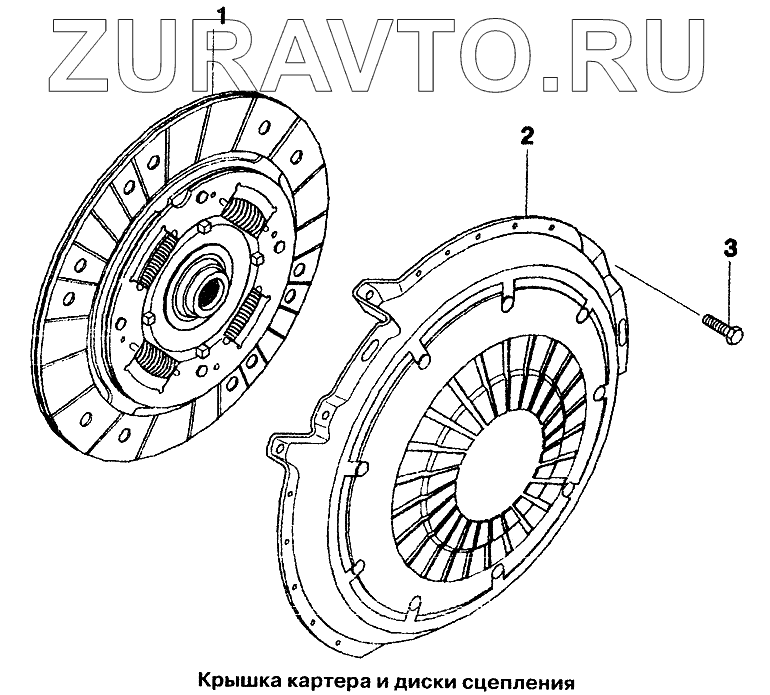 ZURAVTO.RU

1

2

3

Крышка картера и диски сцепления