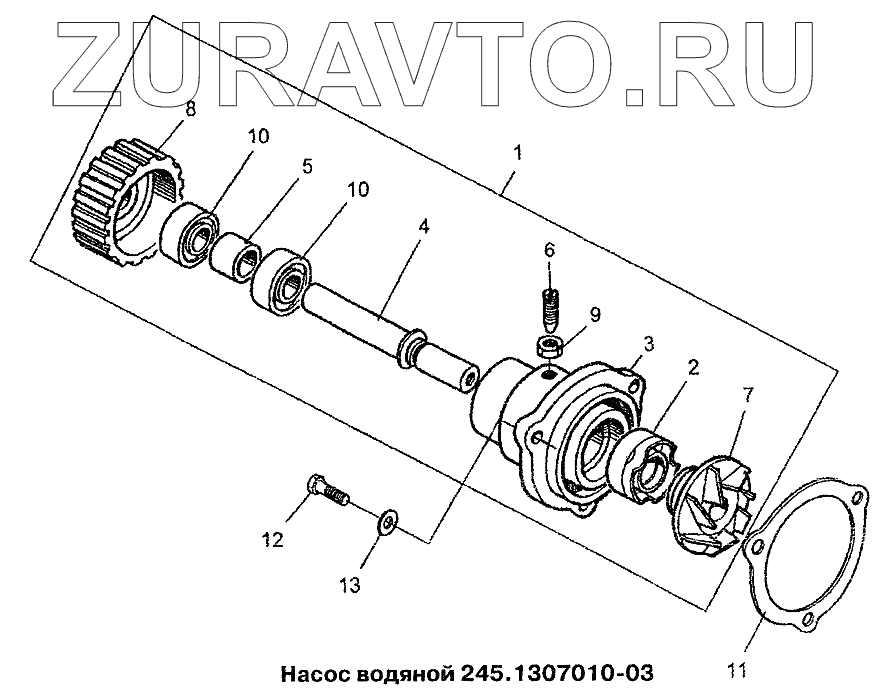 ZURAVTO.RU

8
10
5
10
1
4
6
9
3
2
7
12
13
11

Насос водяной 245.1307010-03