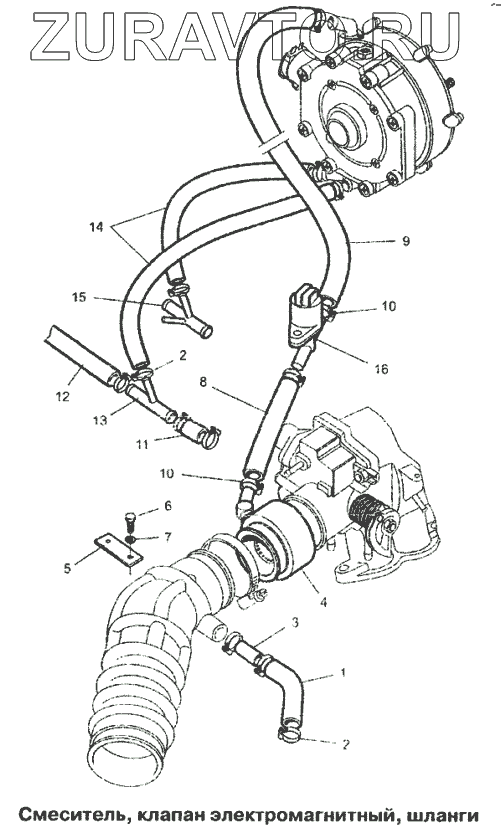 ZURAVTO.RU

14
9
15
10
2
16
12
8
13
11
10
6
7
5
4
3
1
2

Смеситель, клапан электромагнитный, шланги