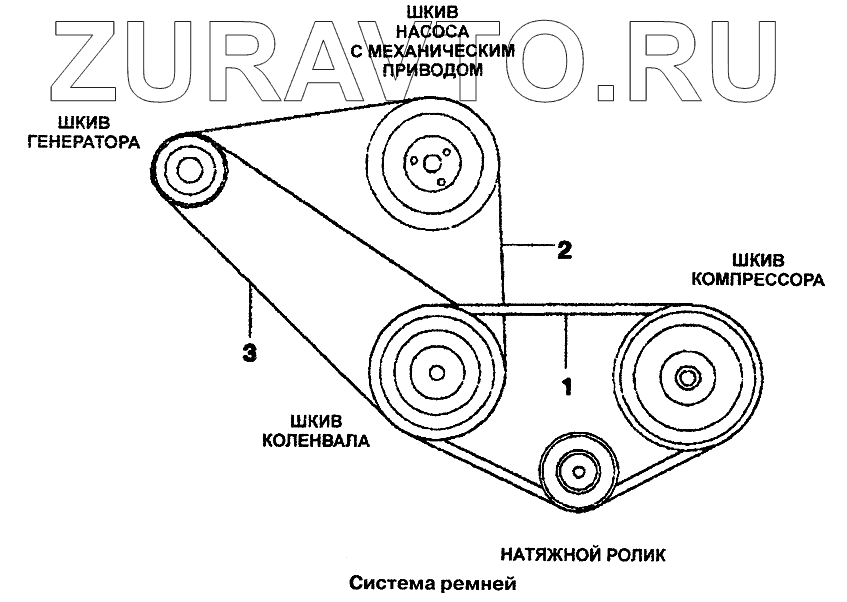 ZURAVTO.RU

ШКИВ НАСОСА С МЕХАНИЧЕСКИМ ПРИВОДОМ

ШКИВ ГЕНЕРАТОРА

2

ШКИВ КОМПРЕССОРА

3

1

ШКИВ КОЛЕНВАЛА

НАТЯЖНОЙ РОЛИК

Система ремней