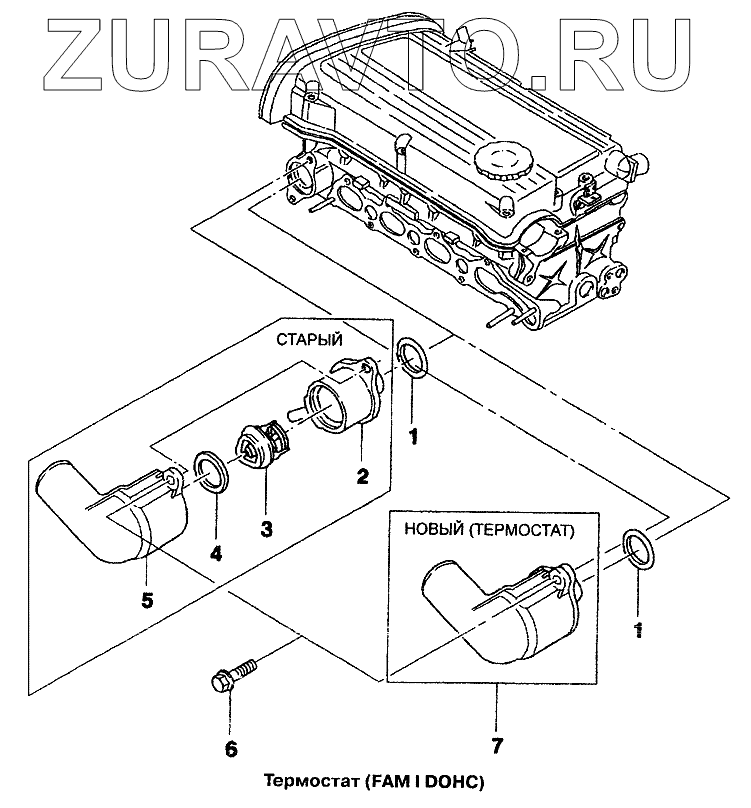 ZURAVTO.RU

СТАРЫЙ

1

2

3

4

5

НОВЫЙ (ТЕРМОСТАТ)

1

6

7

Термостат (FAM I DOHC)