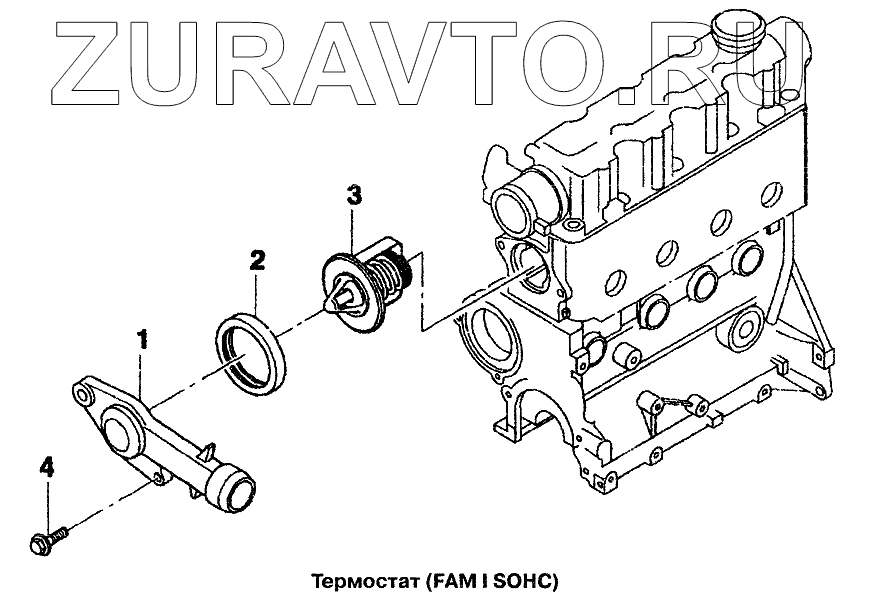 ZURAVTO.RU

3

2

1

4

Термостат (FAM I SOHC)