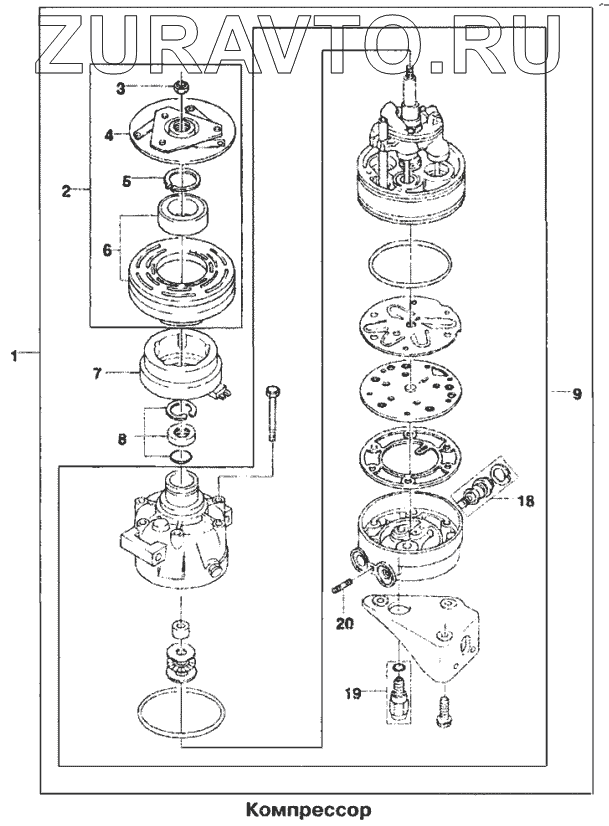 ZURAVTO.RU

3
4
2
5
6
1
7
8
9
18
20
19

Компрессор