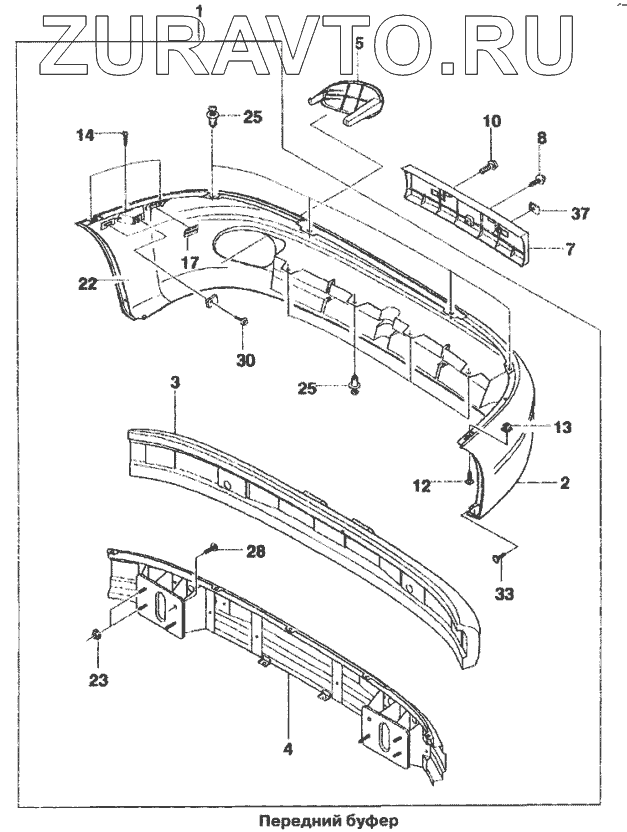 ZURAVTO.RU

1
5
25
14
10
8
37
7
17
22
30
25
3
13
12
2
28
33
23
4

Передний буфер