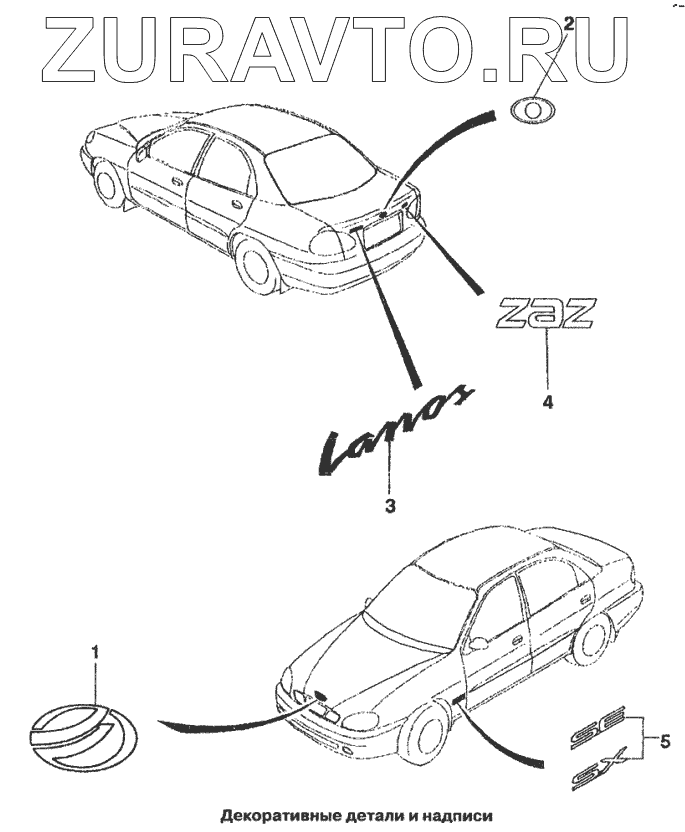 ZURAVTO.RU

2

ZAZ

4

Lanos

3

1

SE

SX

5

Декоративные детали и надписи