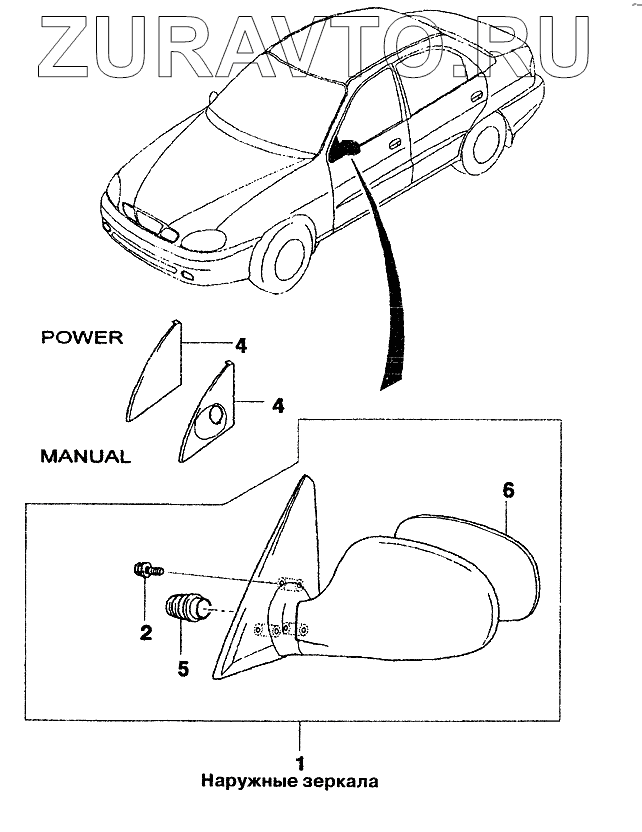 ZURAVTO.RU

POWER
4
4
MANUAL
6
2
5
1
Наружные зеркала