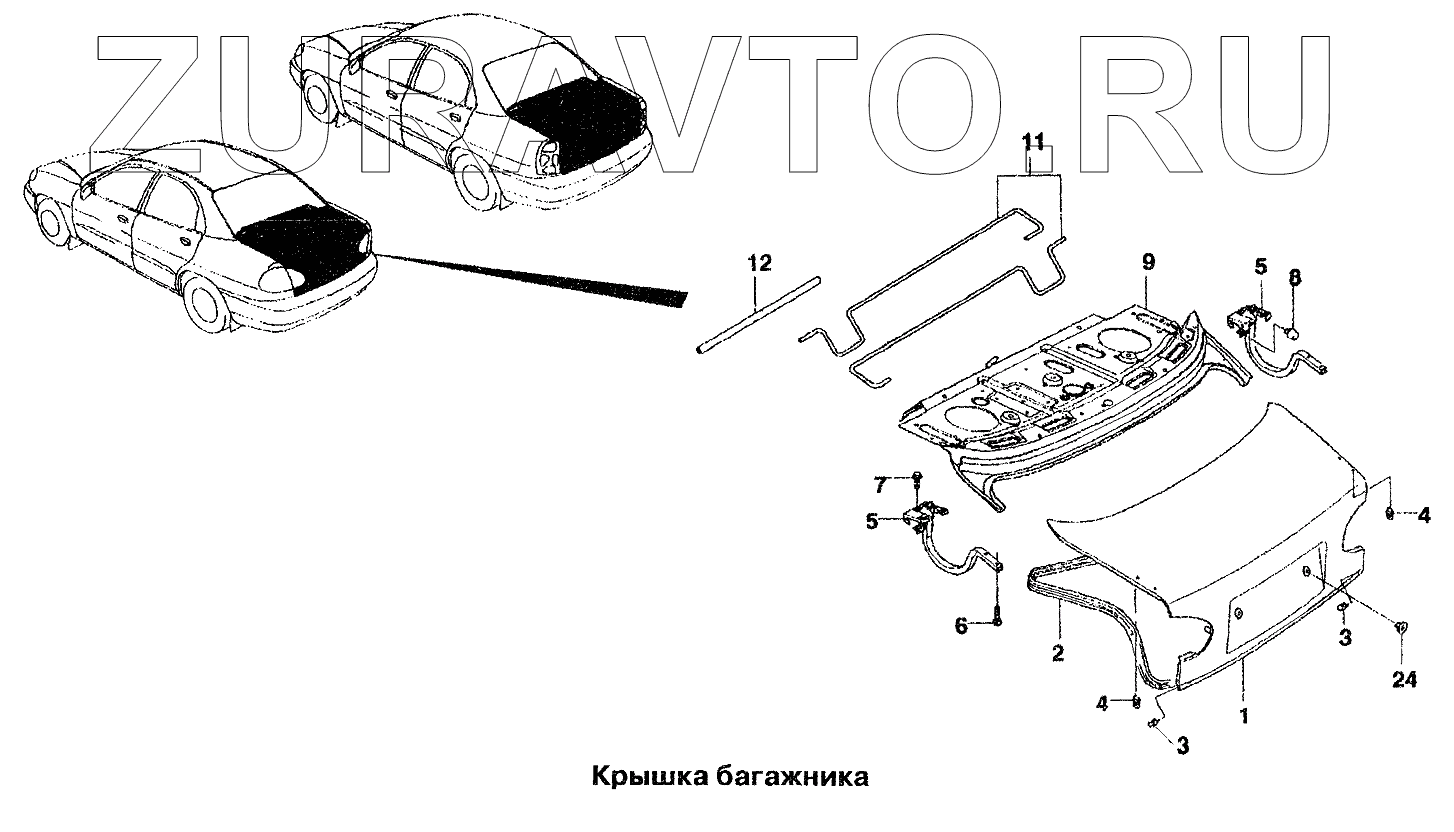 ZURAVTO.RU

11

12

9

5

8

7

5

4

6

2

3

24

4

1

3

Крышка багажника