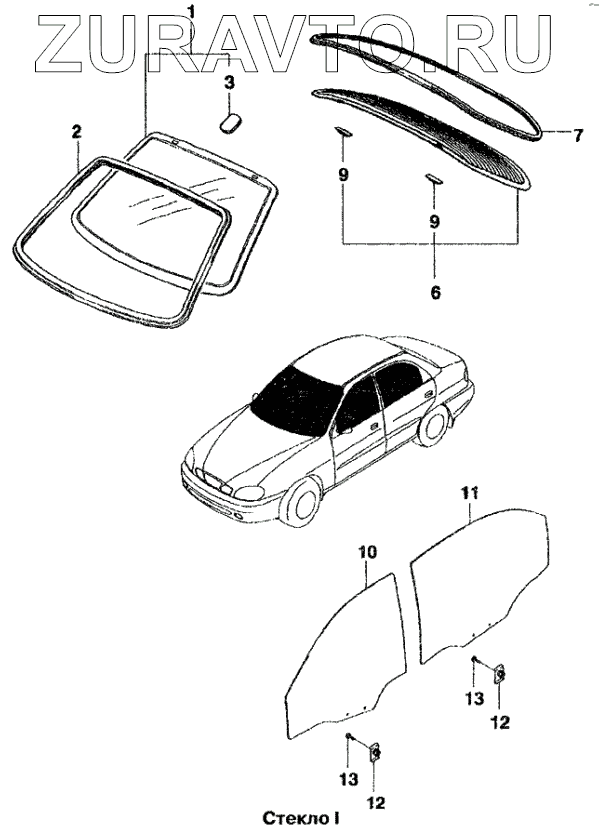 ZURAVTO.RU

1
3
2
7
9
9
6
11
10
13
12
13
12

Стекло I