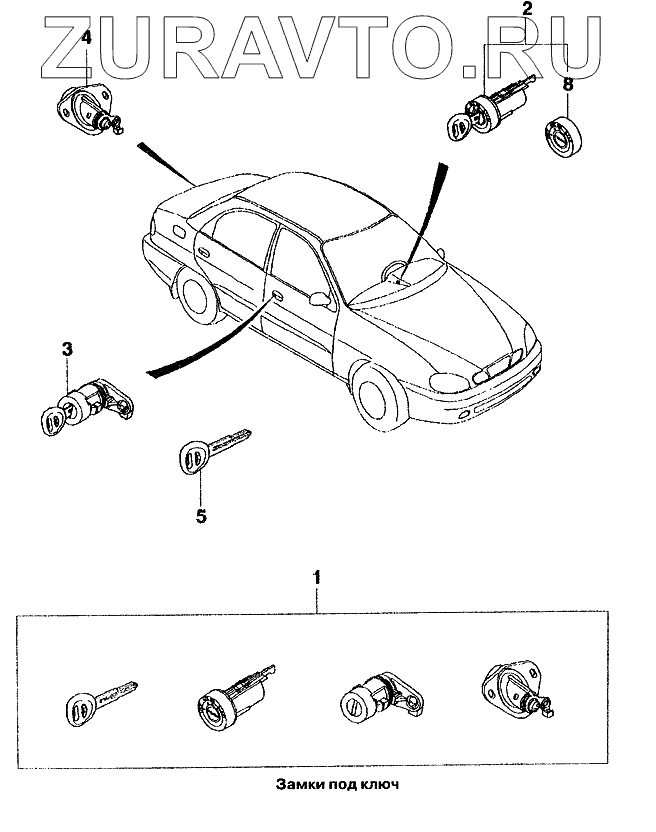 ZURAVTO.RU

4

2

8

3

5

1

Замки под ключ