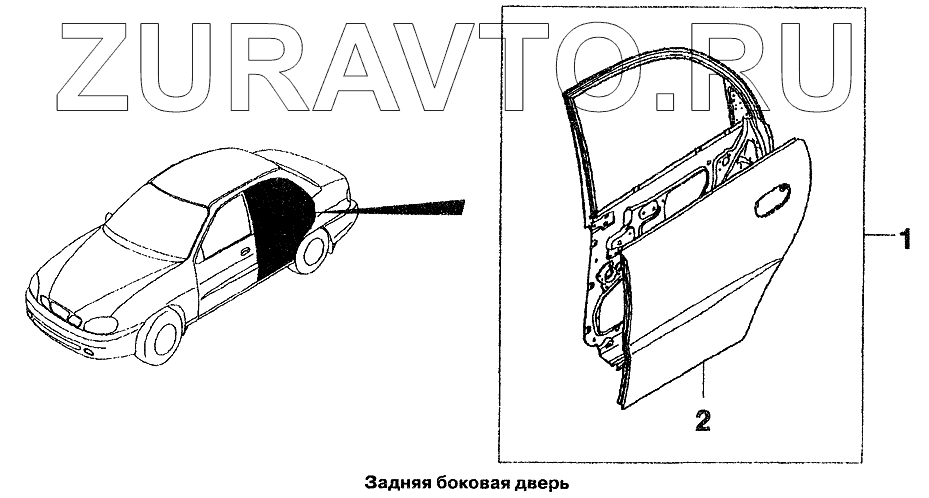 ZURAVTO.RU

1

2

Задняя боковая дверь