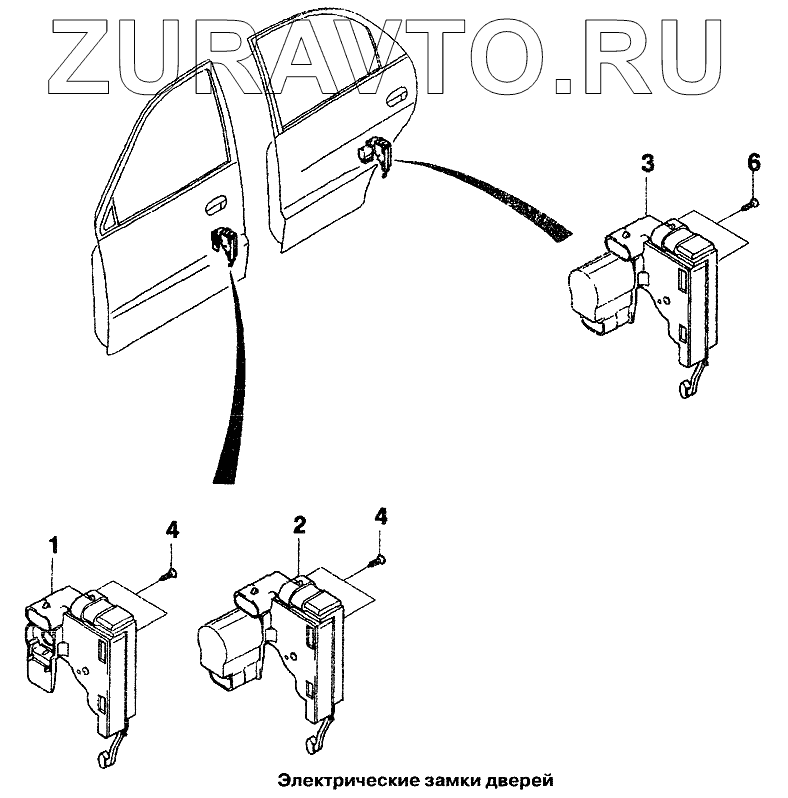 ZURAVTO.RU

3

6

1

4

2

4

Электрические замки дверей