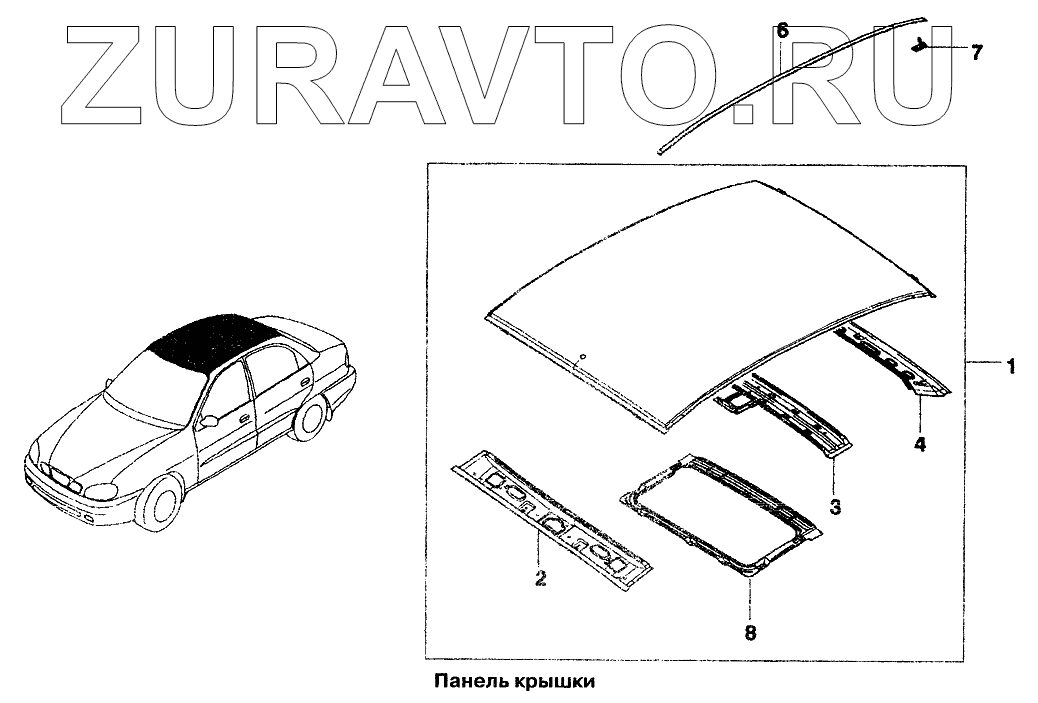 ZURAVTO.RU

6
7
1
4
3
2
8

Панель крышки