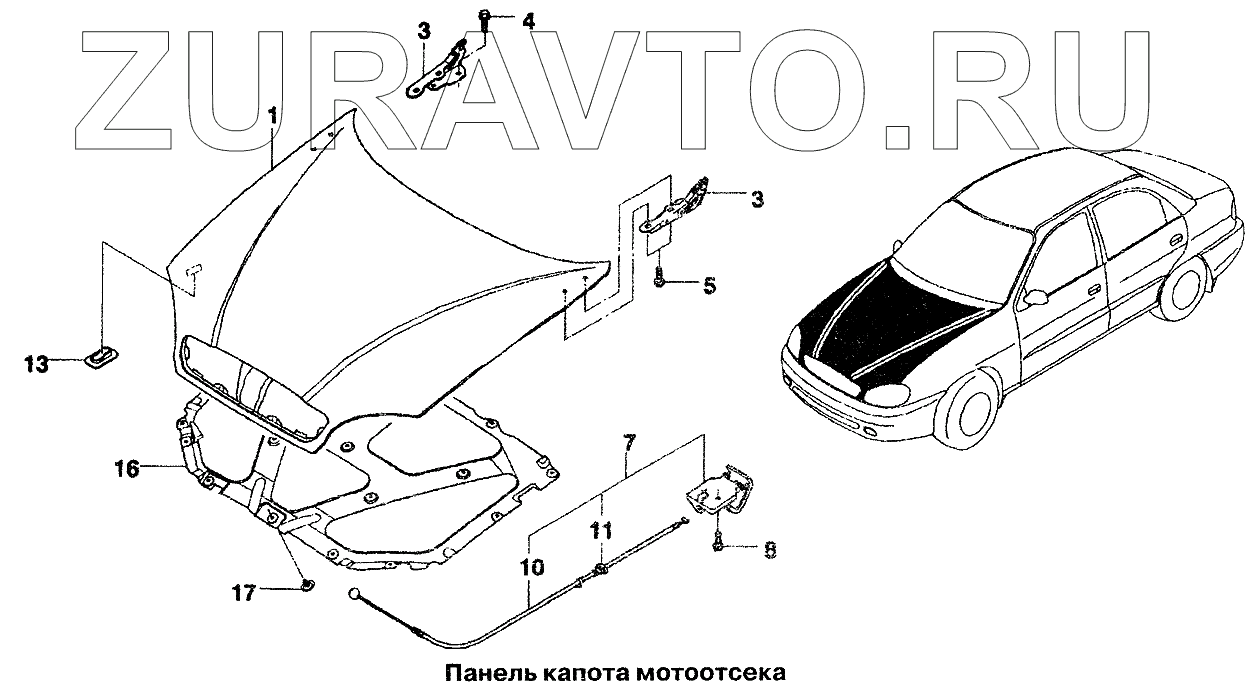 ZURAVTO.RU

3
4
1
3
5
13
16
7
11
8
10
17

Панель капота мотоотсека