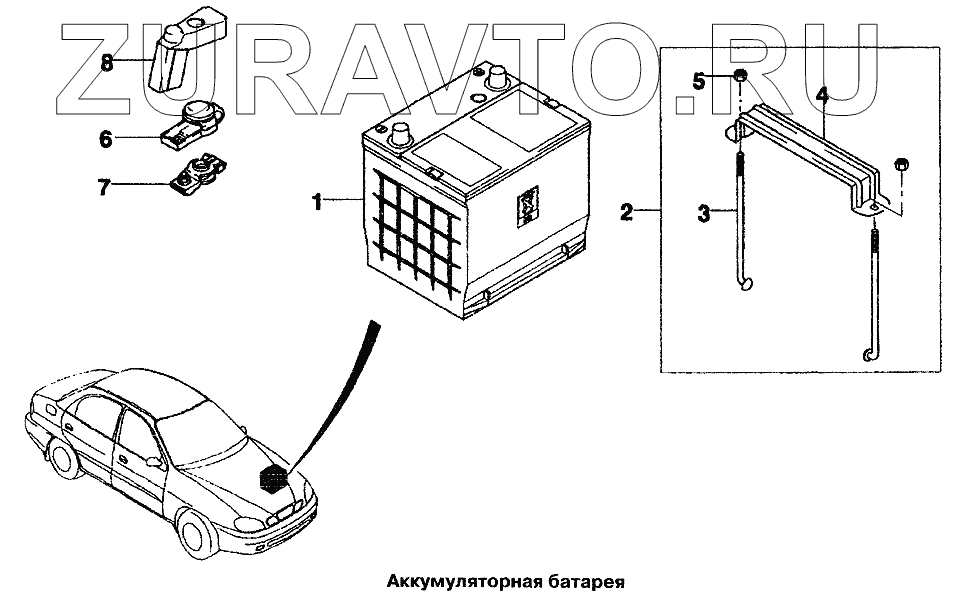 ZURAVTO.RU

8
6
7
1
5
4
2
3

Аккумуляторная батарея