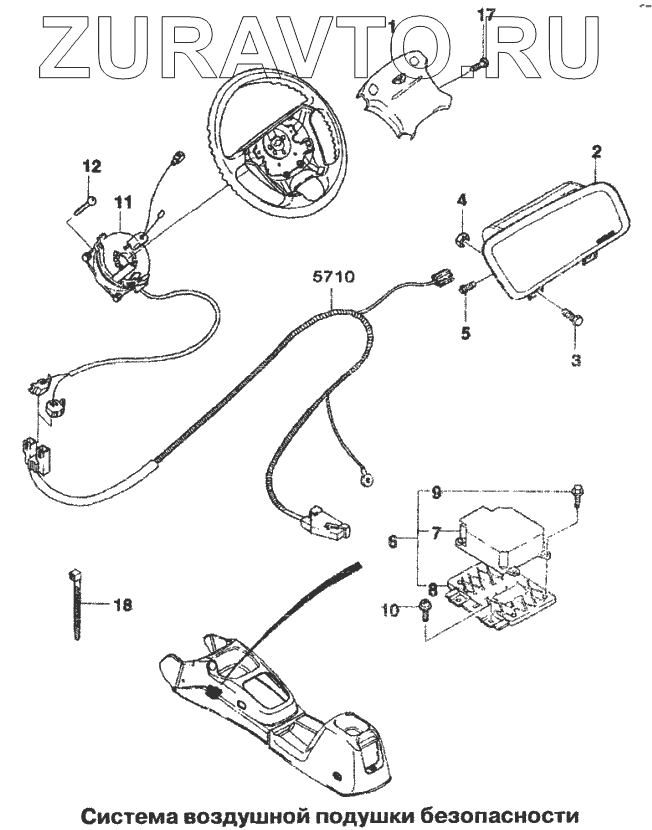 ZURAVTO.RU

1
17
2
12
11
4
5710
5
3
9
6
7
8
10
18

Система воздушной подушки безопасности