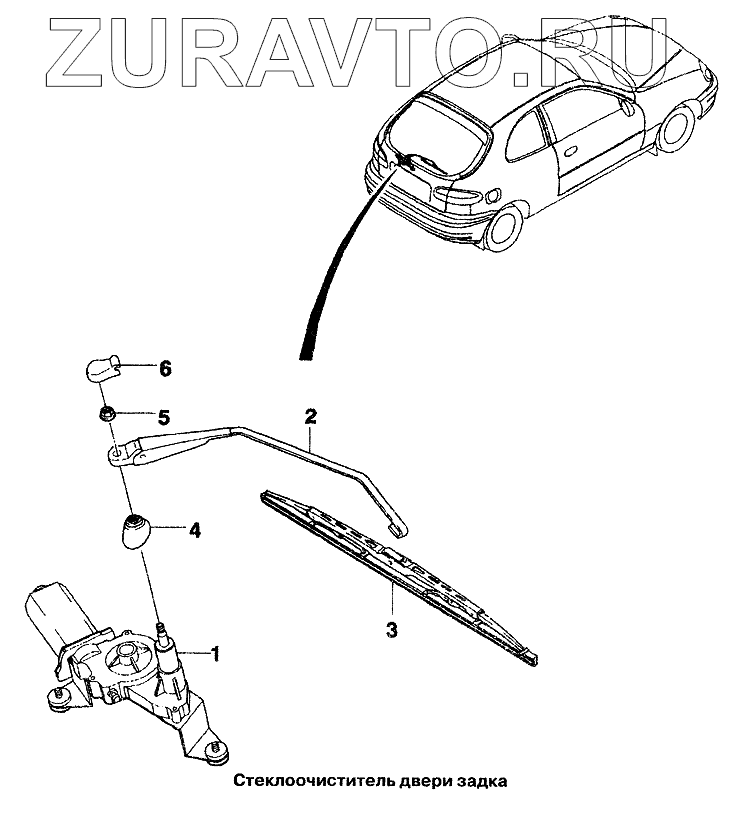 ZURAVTO.RU

6
5
2
4
3
1

Стеклоочиститель двери задка