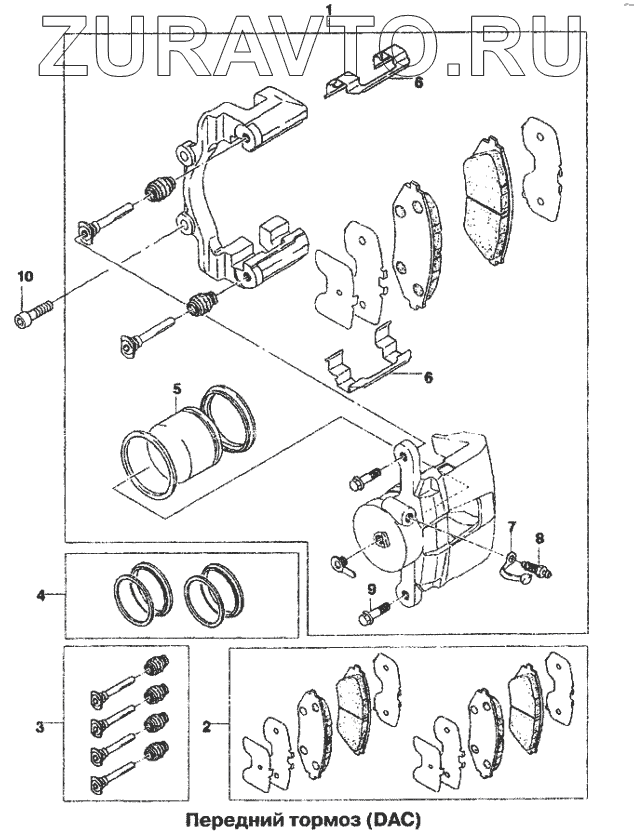 ZURAVTO.RU

1
6
10
6
5
7
8
9
4
3
2

Передний тормоз (DAC)