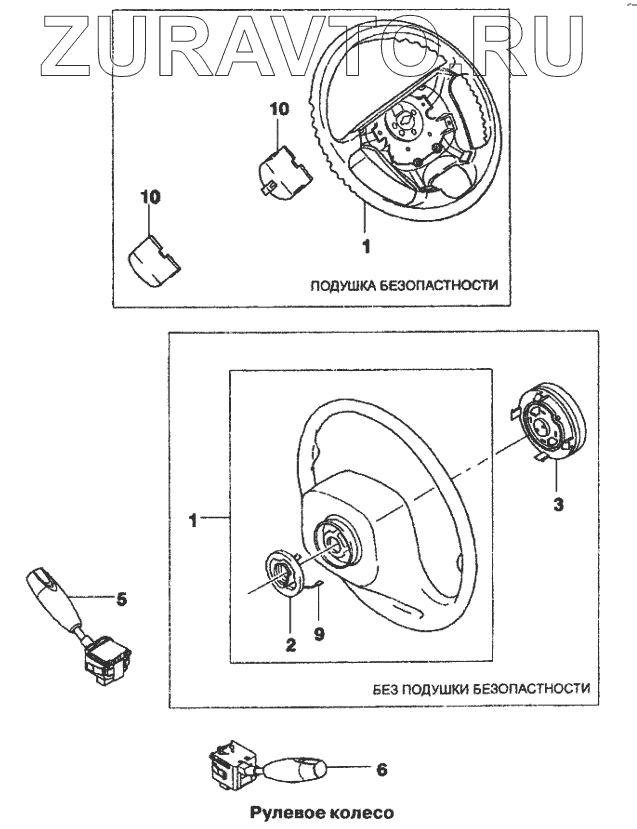 ZURAVTO.RU

10

10

1

ПОДУШКА БЕЗОПАСТНОСТИ

1

3

5

2

9

БЕЗ ПОДУШКИ БЕЗОПАСТНОСТИ

6

Рулевое колесо