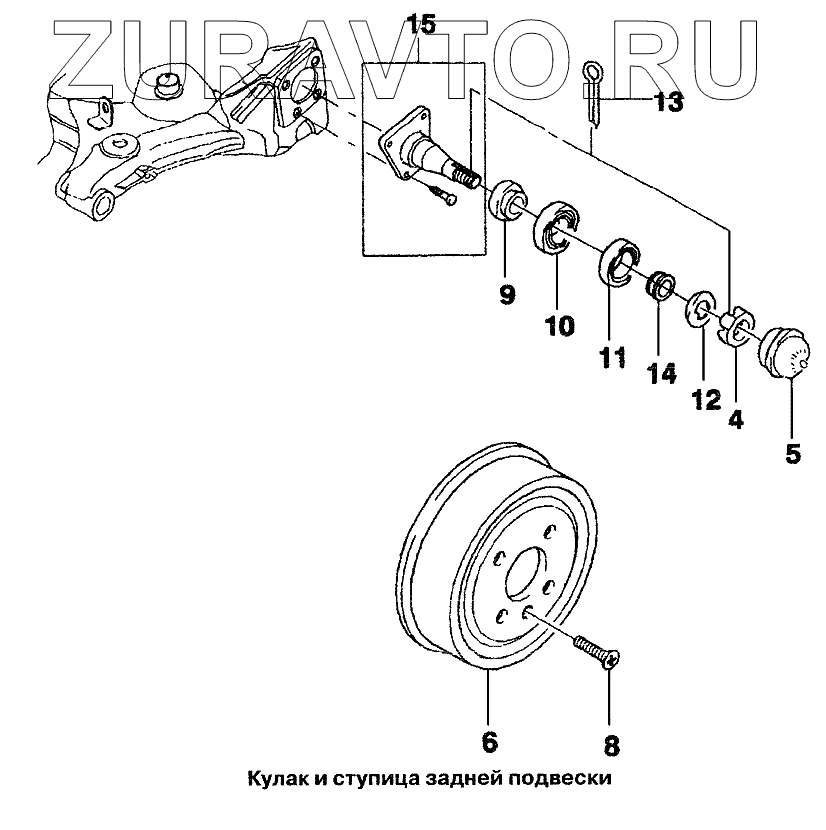 ZURAVTO.RU

15

13

9

10

11

14

12

4

5

6

8

Кулак и ступица задней подвески