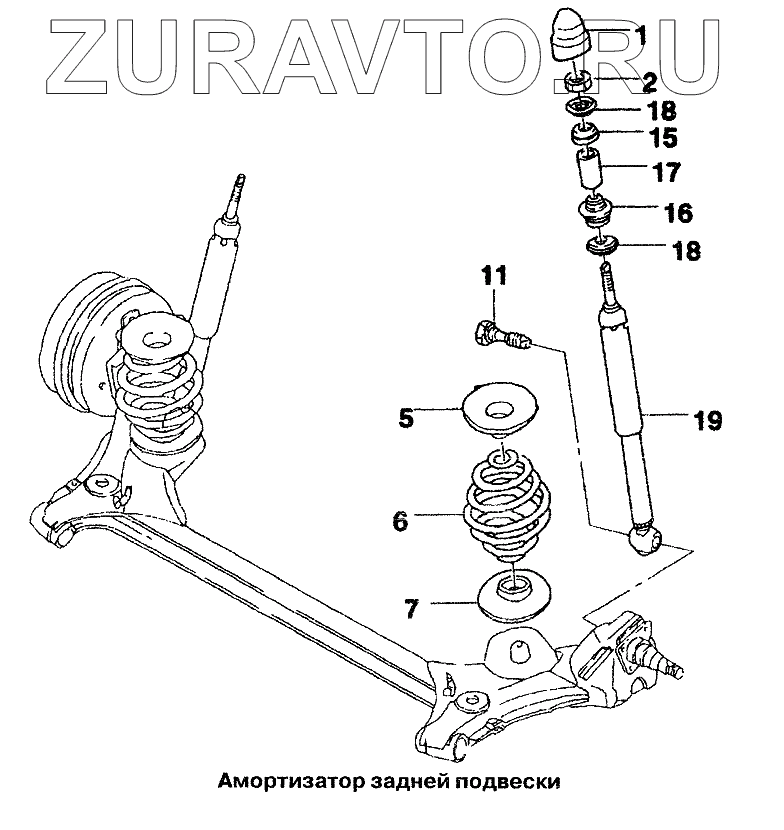 ZURAVTO.RU

1
2
18
15
17
16
18
11
5
19
6
7

Амортизатор задней подвески