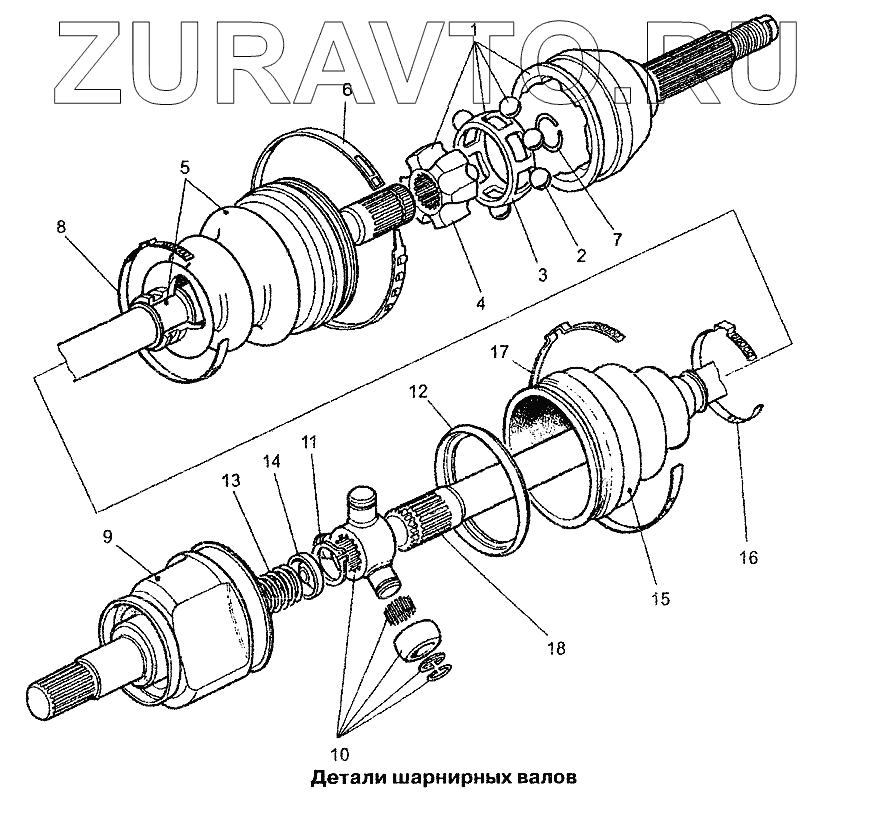 ZURAVTO.RU

1
6
5
8
7
2
3
4
17
12
11
14
13
9
16
15
18
10

Детали шарнирных валов