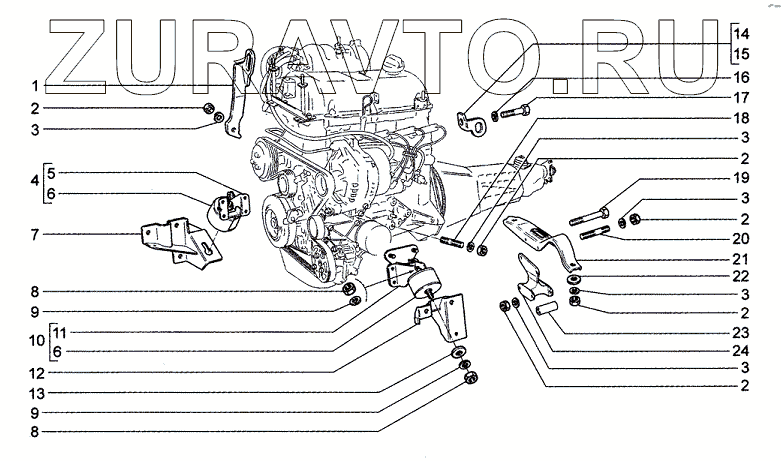 ZURAVTO.RU

1
2
3
4
5
6
7
8
9
10
11
6
12
13
9
8

14
15
16
17
18
3
2
19
3
2
20
21
22
3
2
23
24
3
2