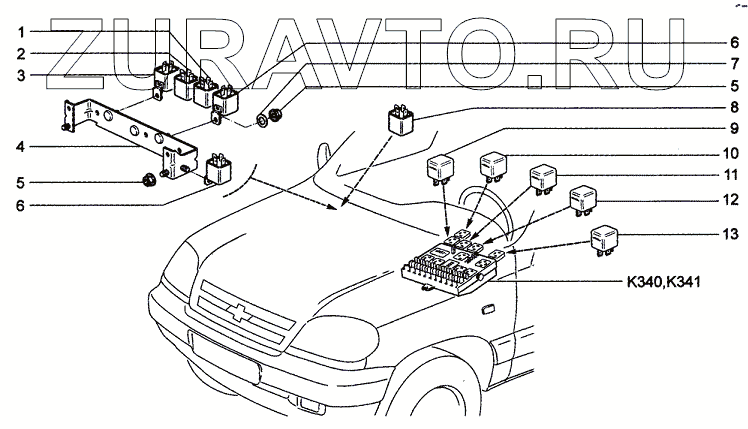 ZURAVTO.RU

1
2
3
4
5
6
6
7
5
8
9
10
11
12
13
K340,K341