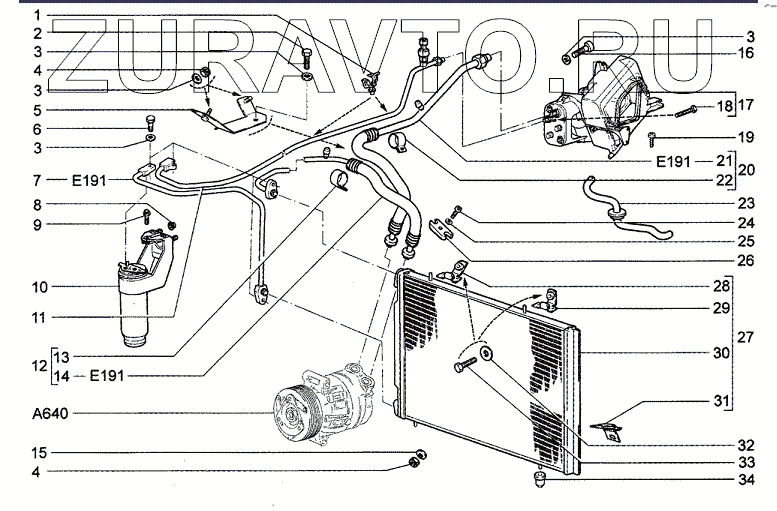 ZURAVTO.RU

1
2
3
4
3
5
6
3
7 — E191
8
9
10
11
12 13
14 — E191
A640
15
4

3
16
18 17
19
E191 — 21 20
22
23
24
25
26
28
29
27
30
31
32
33
34