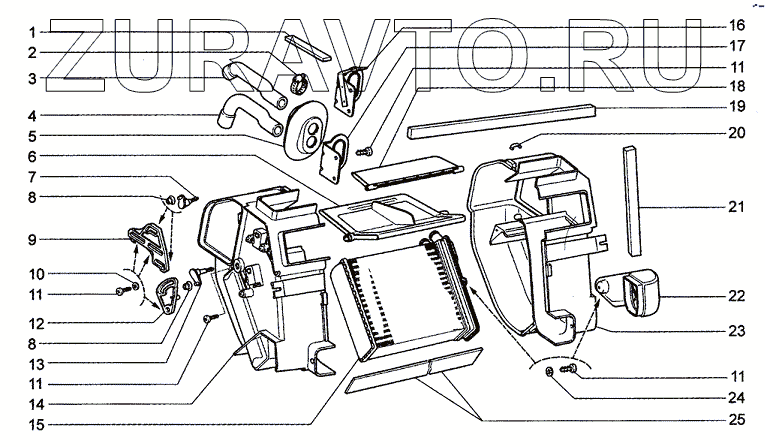 ZURAVTO.RU

1
2
3
4
5
6
7
8
9
10
11
12
8
13
11
14
15

16
17
11
18
19
20
21
22
23
11
24
25