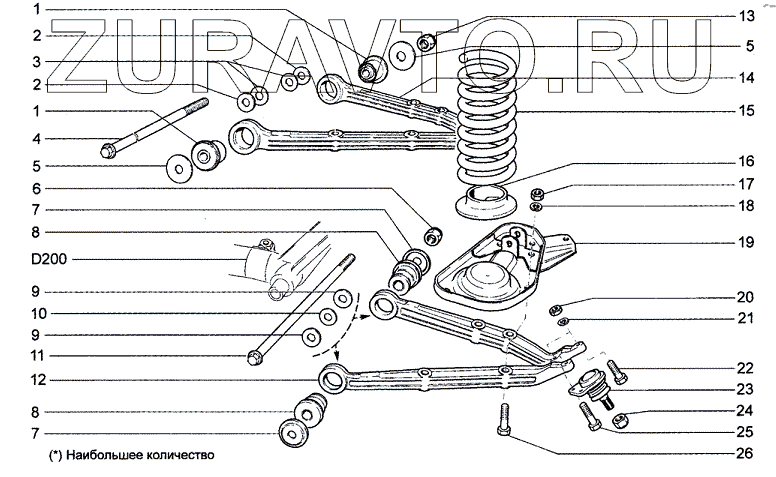 ZURAVTO.RU

1
2
3
2
1
4
5
6
7
8
D200
9
10
9
11
12
8
7

13
5
14
15
16
17
18
19
20
21
22
23
24
25
26

(*) Наибольшее количество