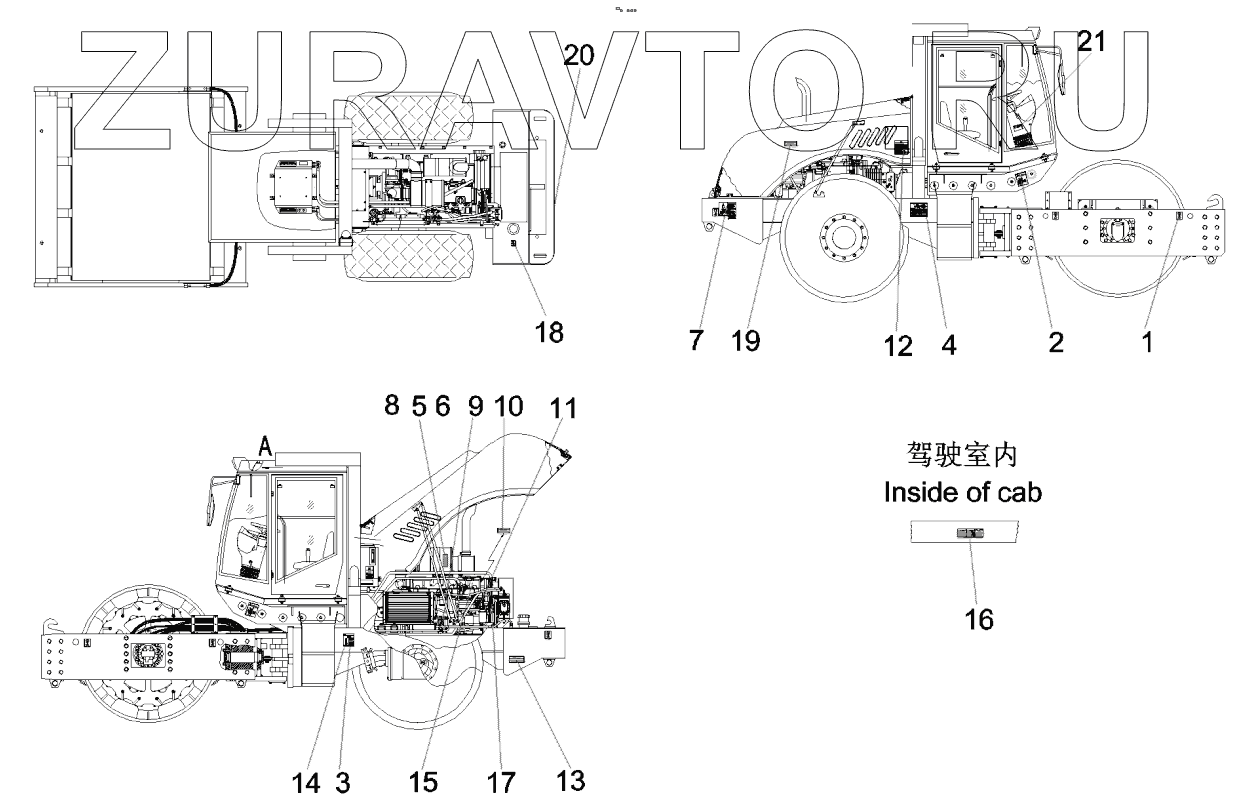 ZUPAVTO.RU

20

21

18

7 19 12 4 2 1

8 5 6 9 10 11

A

驾驶室内
Inside of cab

16

14 3 15 17 13