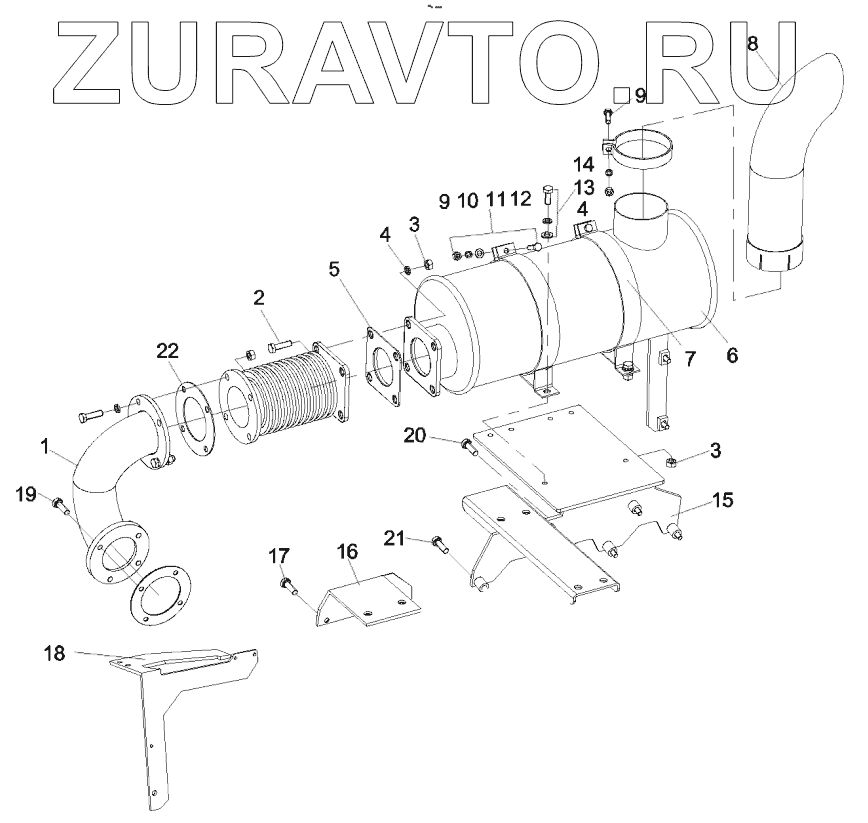 ZURAVTO.RU

8
9
14
13
9 10 11 12
4
3
4
5
2
22
7
6
1
20
3
19
15
21
17
16
18