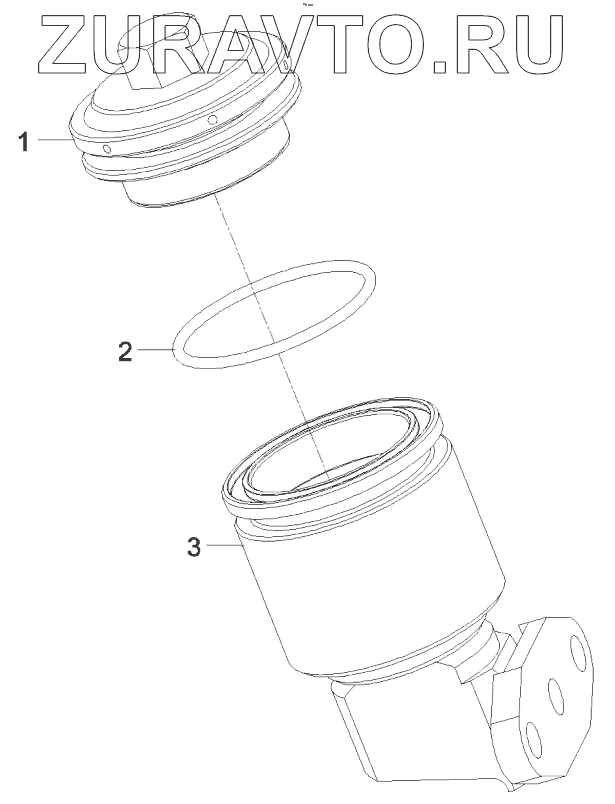 ZURAVTO.RU

1

2

3