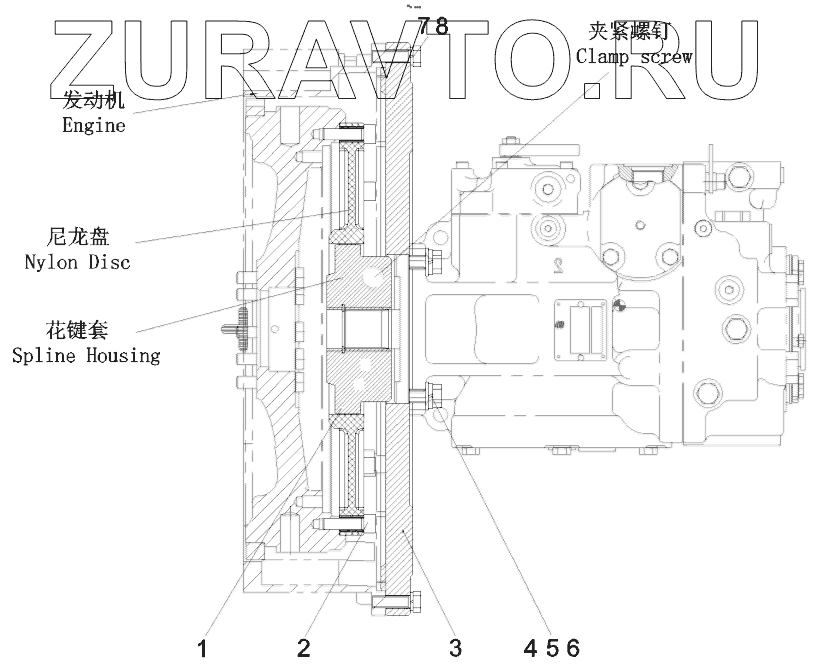 ZURAVTO.RU

7 8

夹紧螺钉
Clamp screw

发动机
Engine

尼龙盘
Nylon Disc

花键套
Spline Housing

1 2 3 4 5 6