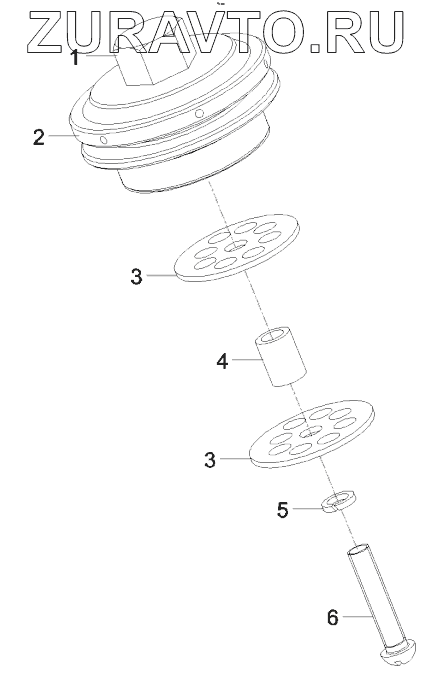 ZURAVTO.RU
1
2
3
4
3
5
6