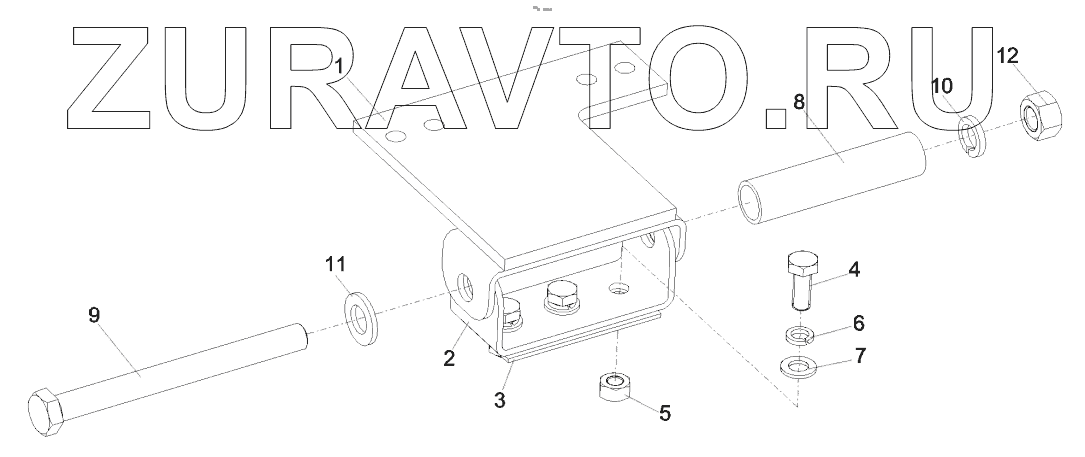 ZURAVTO.RU

1
12
10
8
11
4
9
6
2
7
3
5