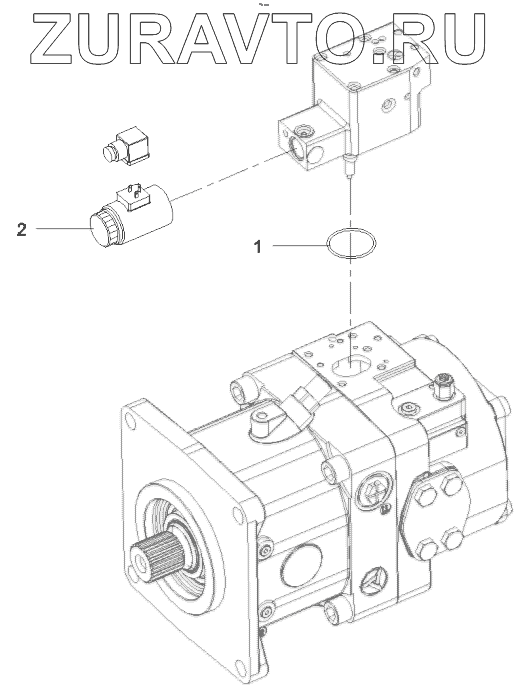 ZURAVTO.RU

2

1