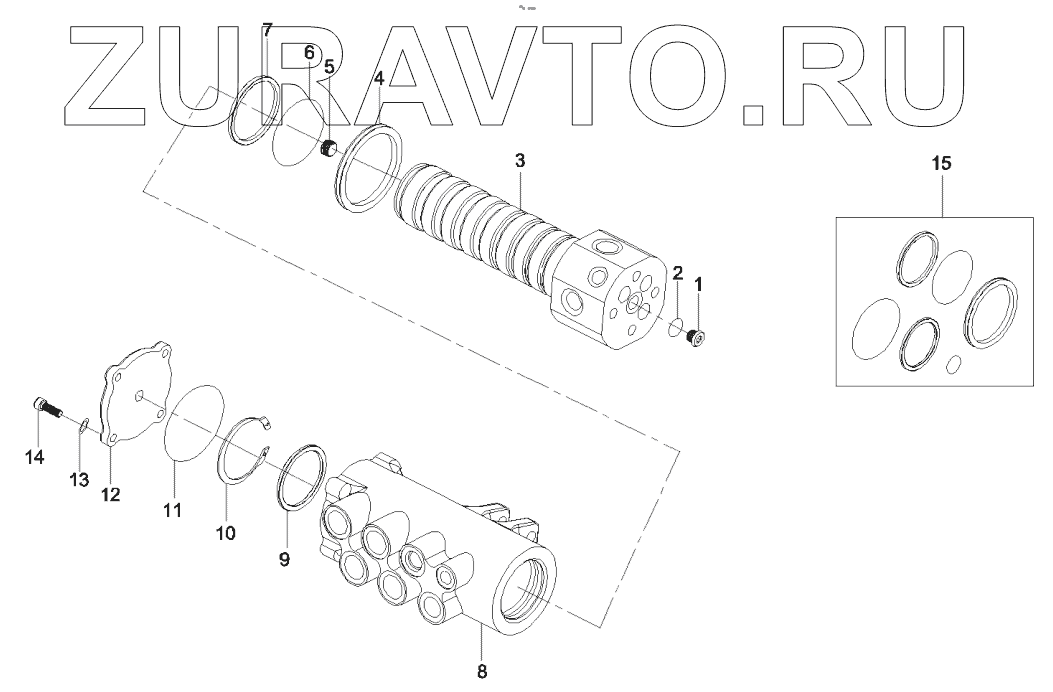 ZURAVTO.RU

7
6
5
4
3
2
1
15
14
13
12
11
10
9
8