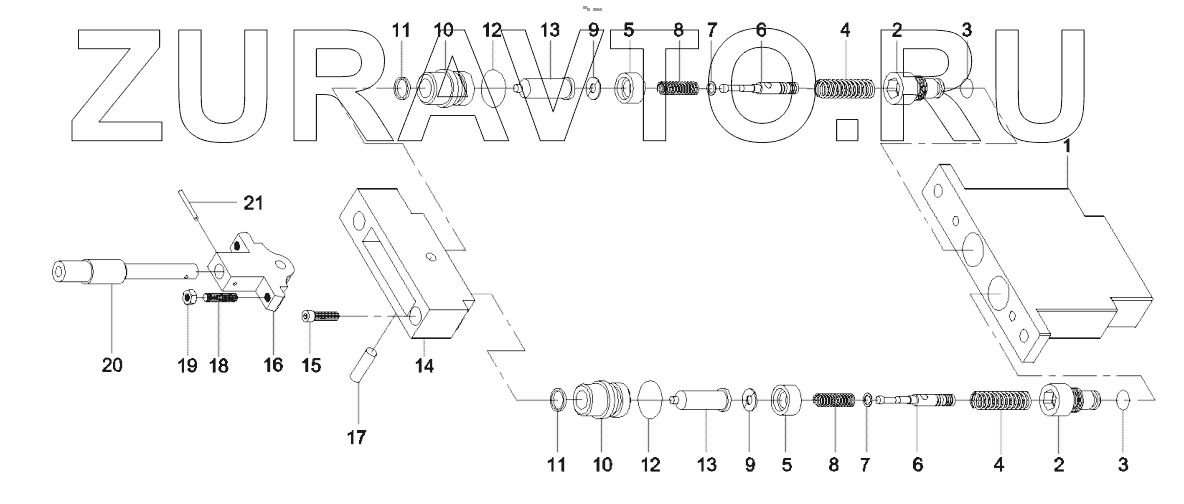 ZURAVTO.RU

11 10 12 13 9 5 8 7 6 4 2 3

1

21

20 19 18 16 15 14

17

11 10 12 13 9 5 8 7 6 4 2 3