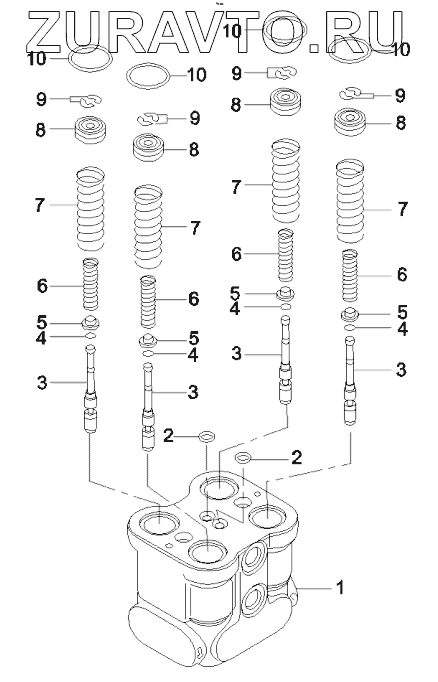 ZURAVTO.RU

10
10
10
10
9
9
9
9
8
8
8
8
7
7
7
7
6
6
6
6
5
5
5
5
4
4
4
4
3
3
3
3
2
2
1