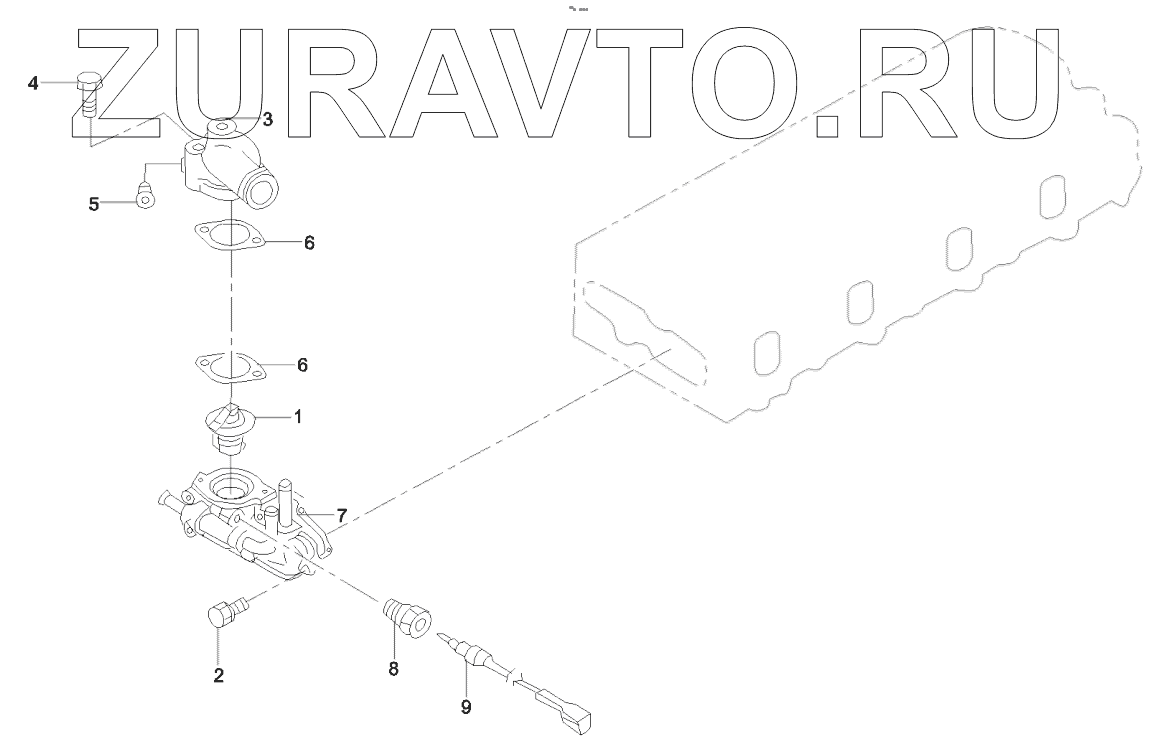 ZURAVTO.RU

4
3
5
6
6
1
7
2
8
9