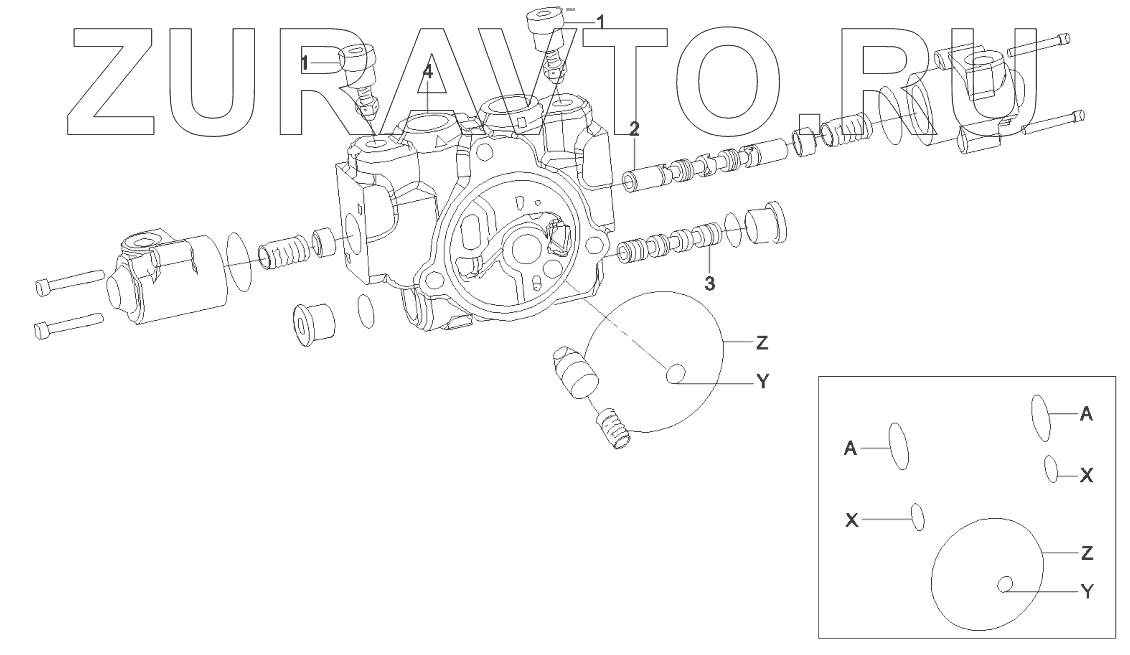 ZURAVTO.RU

1
1
4
2
3
Z
Y

A
A
X
X
Z
Y