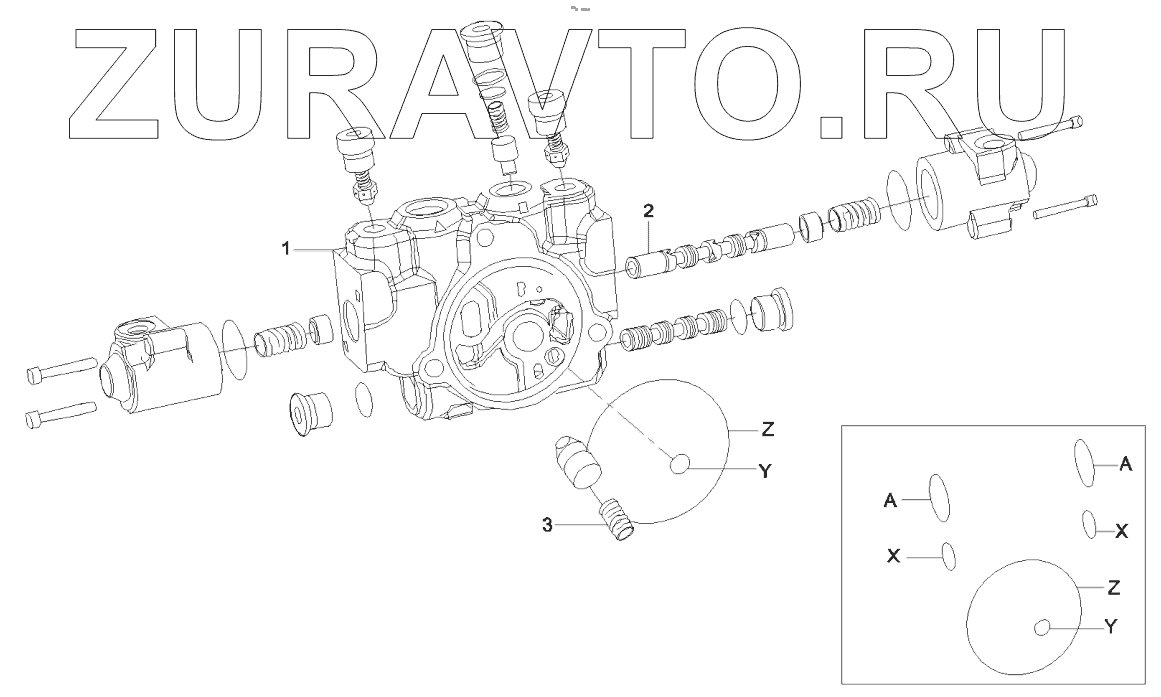 ZURAVTO.RU

1
2
Z
Y
3

A
A
X
X
Z
Y